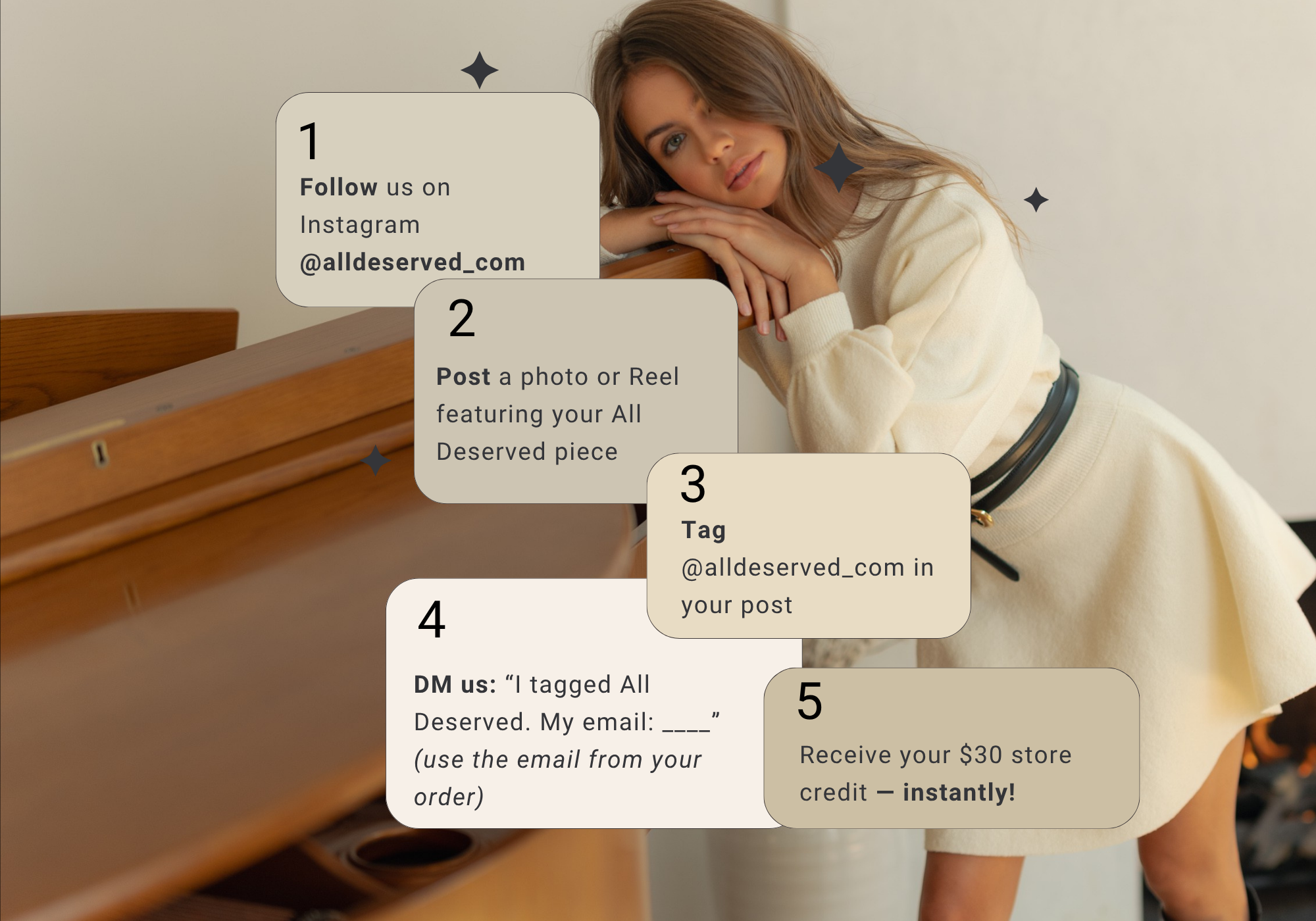 1
Follow us on Instagram @alldeserved_com

2
Post a photo or Reel featuring your All Deserved piece

3
Tag @alldeserved_com in your post

4
DM us: “I tagged All Deserved. My email: ____” (use the email from your order)

5
Receive your $30 store credit — instantly!